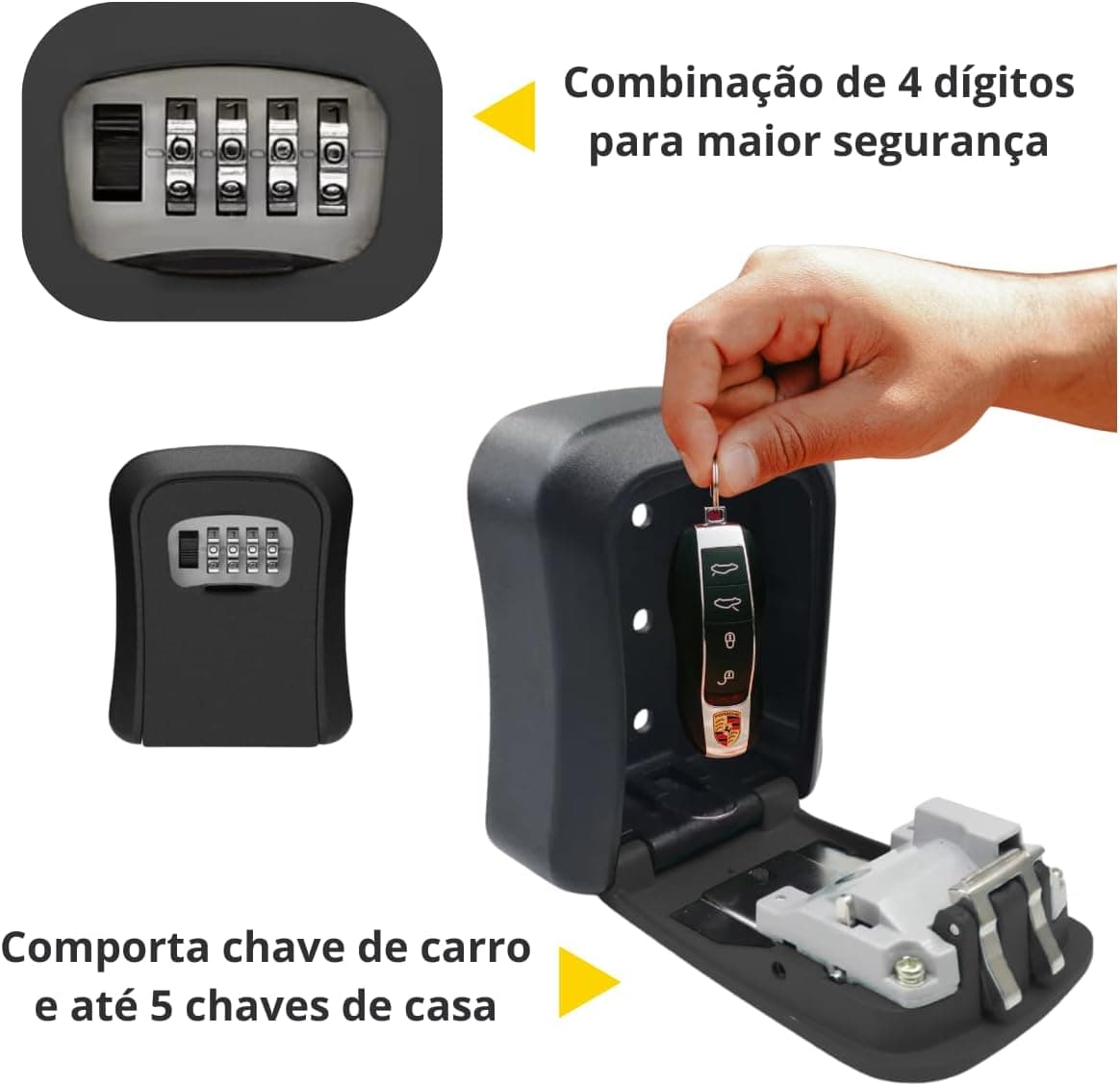 Combinação de 4 dígitos para maior segurança

Comporta chave de carro e até 5 chaves de casa